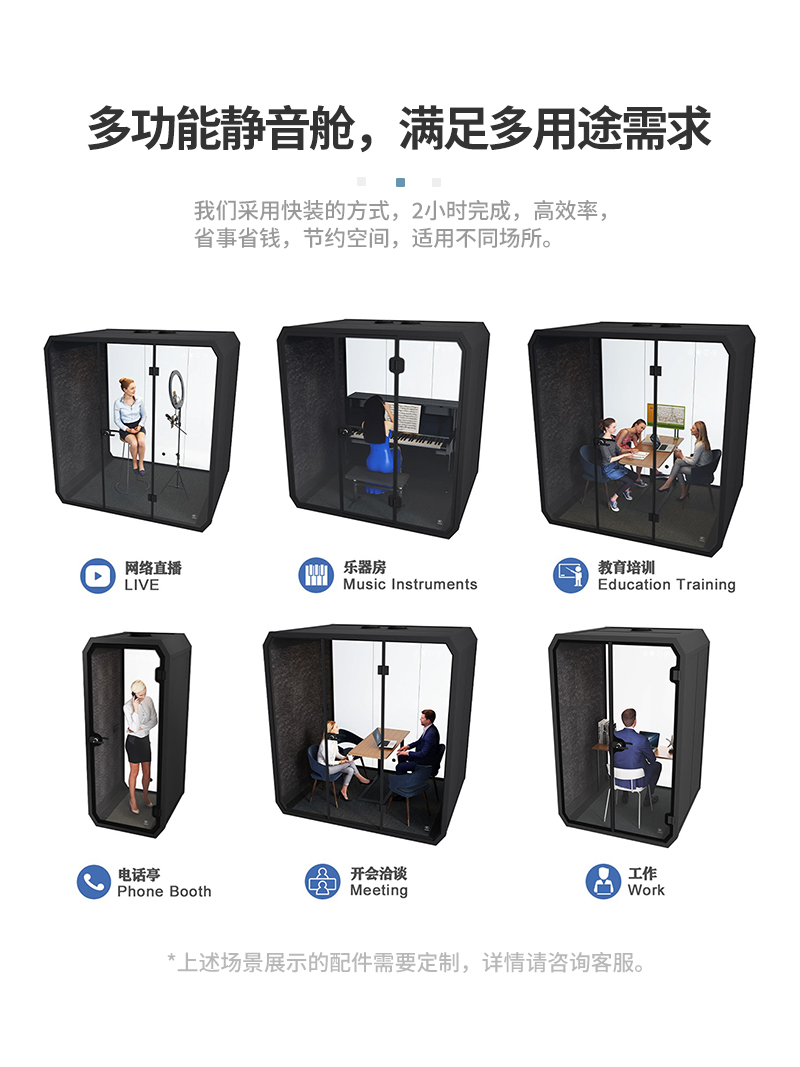 多功能静音舱，满足多用途需求

我们采用快装的方式，2小时完成，高效率，省事省钱，节约空间，适用不同场所。

网络直播
LIVE

乐器房
Music Instruments

教育培训
Education Training

电话亭
Phone Booth

开会洽谈
Meeting

工作
Work

*上述场景展示的配件需要定制，详情请咨询客服。